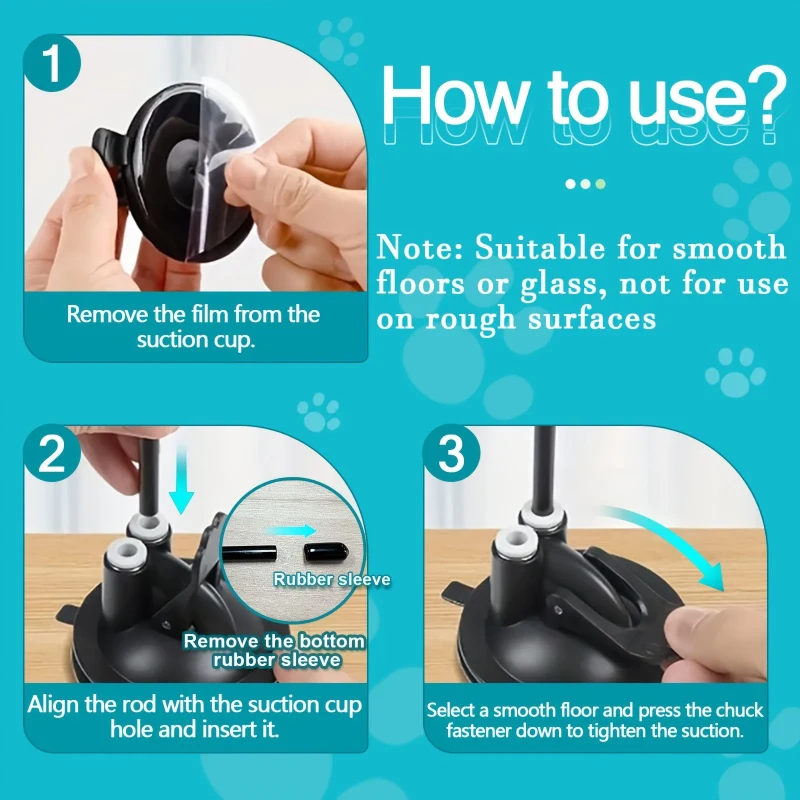 1

Remove the film from the suction cup.

How to use?

Note: Suitable for smooth floors or glass, not for use on rough surfaces

2

Rubber sleeve

Remove the bottom rubber sleeve

Align the rod with the suction cup hole and insert it.

3

Select a smooth floor and press the chuck fastener down to tighten the suction.