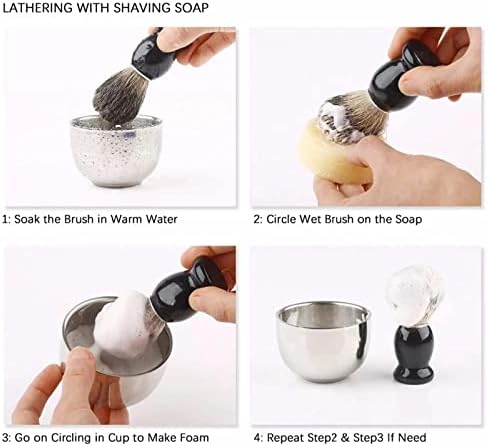 LATHERING WITH SHAVING SOAP

1: Soak the Brush in Warm Water

2: Circle Wet Brush on the Soap

3: Go on Circling in Cup to Make Foam

4: Repeat Step2 & Step3 If Need