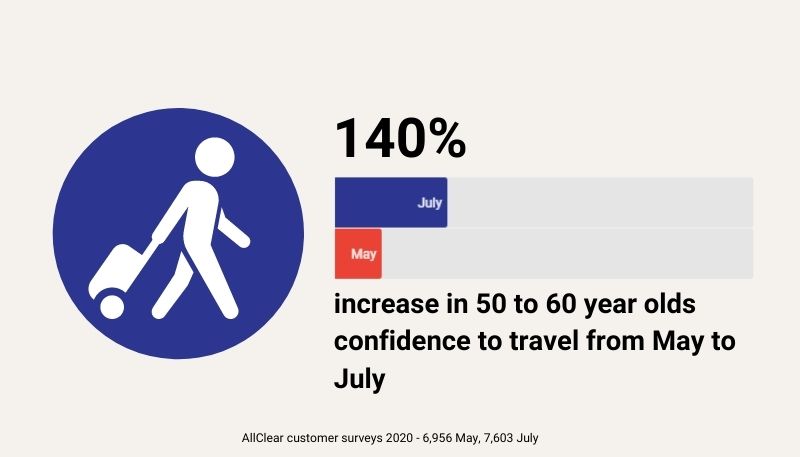 140%

July

May

increase in 50 to 60 year olds confidence to travel from May to July

AllClear customer surveys 2020 - 6,956 May, 7,603 July