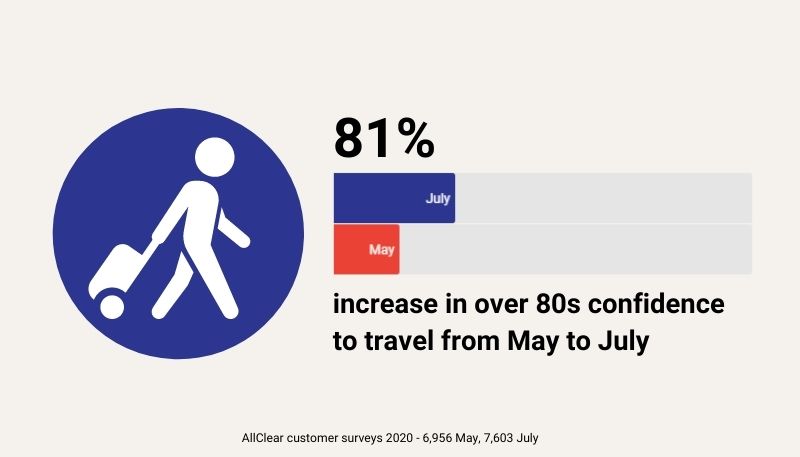 81%

July

May

increase in over 80s confidence to travel from May to July

AllClear customer surveys 2020 - 6,956 May, 7,603 July