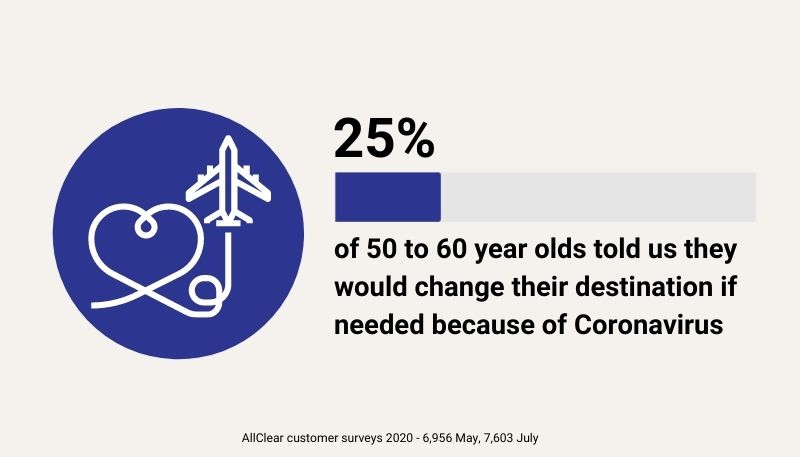 25%

of 50 to 60 year olds told us they would change their destination if needed because of Coronavirus

AllClear customer surveys 2020 - 6,956 May, 7,603 July