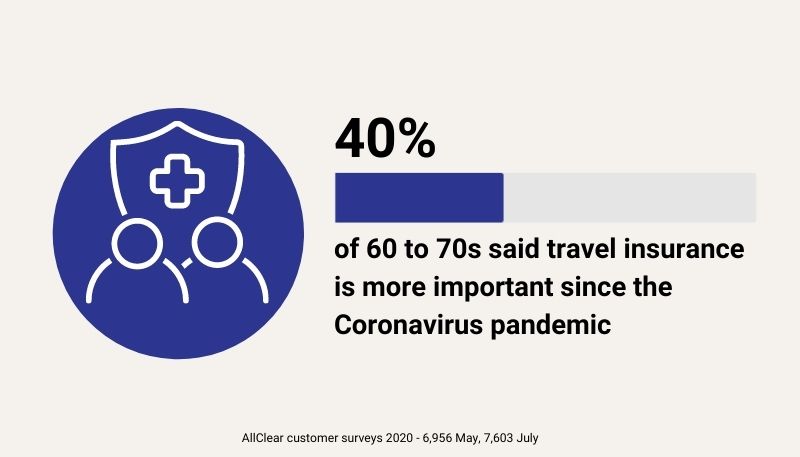 40%

of 60 to 70s said travel insurance is more important since the Coronavirus pandemic

AllClear customer surveys 2020 - 6,956 May, 7,603 July