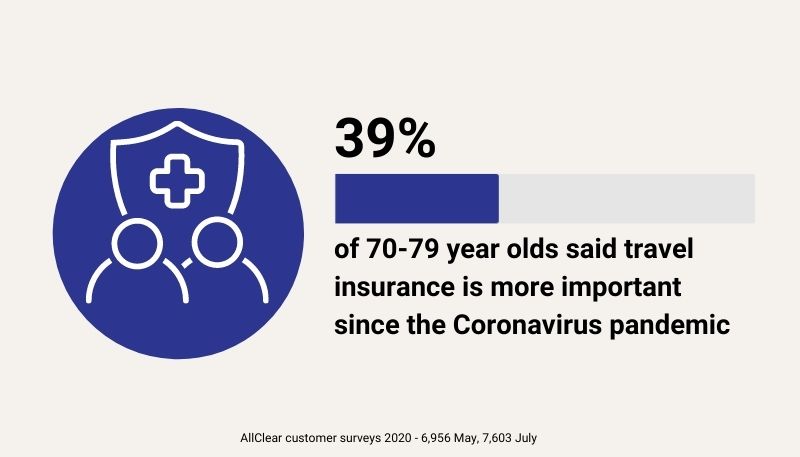 39%

of 70-79 year olds said travel insurance is more important since the Coronavirus pandemic

AllClear customer surveys 2020 - 6,956 May, 7,603 July