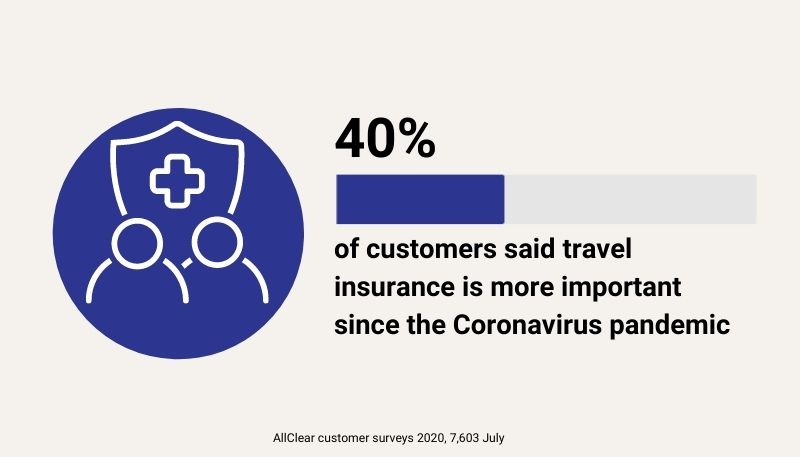 40%

of customers said travel insurance is more important since the Coronavirus pandemic

AllClear customer surveys 2020, 7,603 July