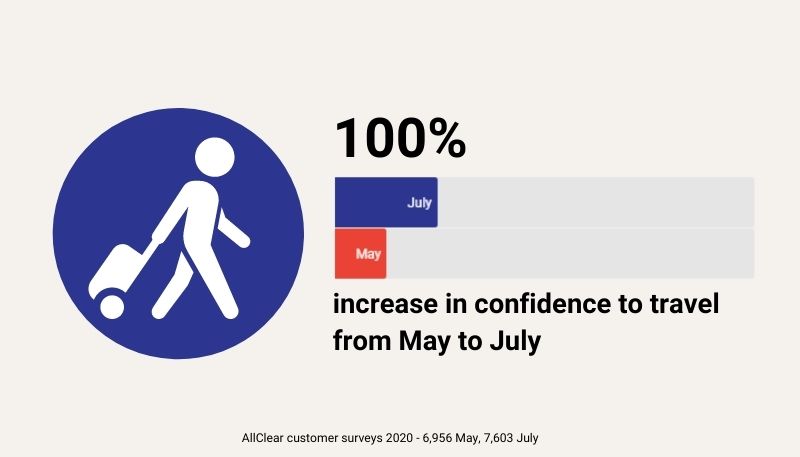 100%

July

May

increase in confidence to travel from May to July

AllClear customer surveys 2020 - 6,956 May, 7,603 July