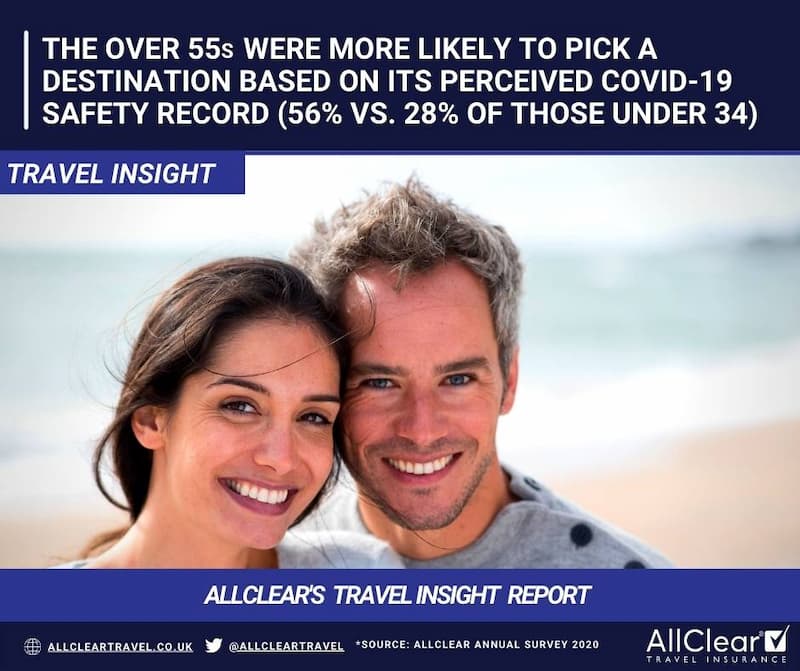 THE OVER 55s WERE MORE LIKELY TO PICK A DESTINATION BASED ON ITS PERCEIVED COVID-19 SAFETY RECORD (56% VS. 28% OF THOSE UNDER 34)

TRAVEL INSIGHT

ALLCLEAR'S TRAVEL INSIGHT REPORT

ALLCLEARTRAVEL.CO.UK @ALLCLEARTRAVEL *SOURCE: ALLCLEAR ANNUAL SURVEY 2020

AllClear TRAVEL INSURANCE