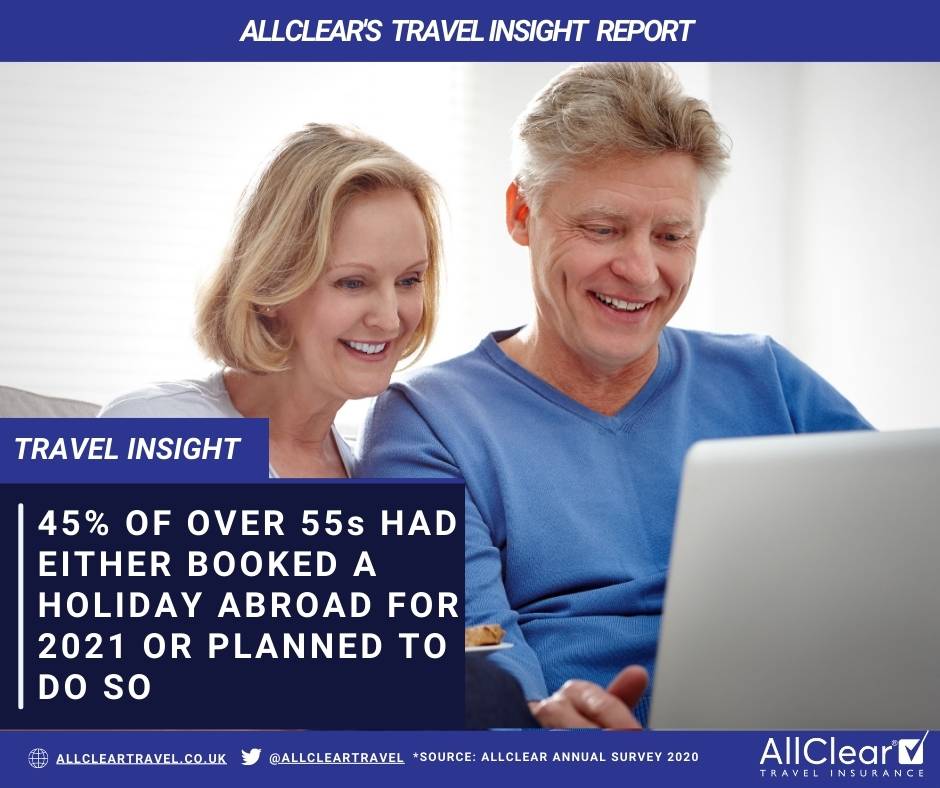 ALLCLEAR'S TRAVEL INSIGHT REPORT

TRAVEL INSIGHT

45% OF OVER 55s HAD EITHER BOOKED A HOLIDAY ABROAD FOR 2021 OR PLANNED TO DO SO

ALLCLEARTRAVEL.CO.UK @ALLCLEARTRAVEL *SOURCE: ALLCLEAR ANNUAL SURVEY 2020

AllClear TRAVEL INSURANCE