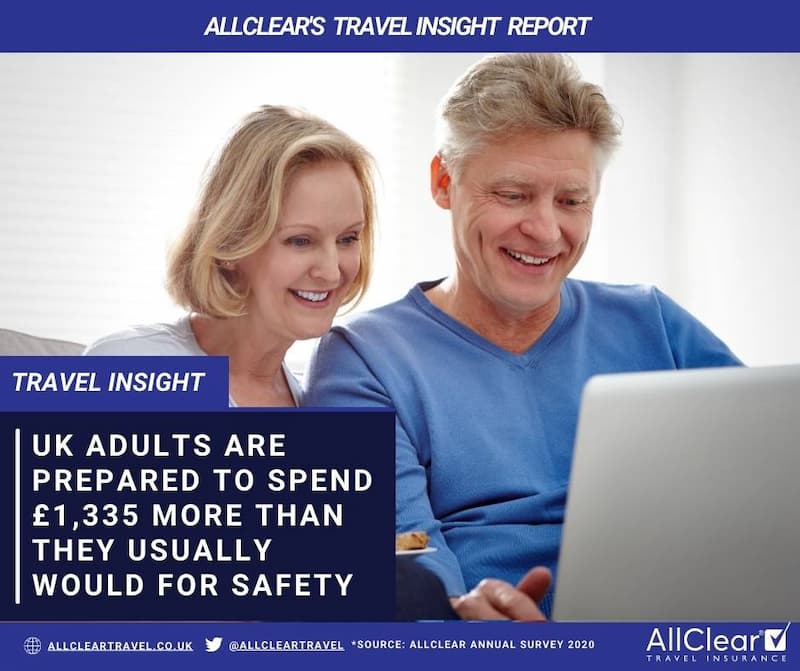 ALLCLEAR'S TRAVEL INSIGHT REPORT

TRAVEL INSIGHT

UK ADULTS ARE PREPARED TO SPEND £1,335 MORE THAN THEY USUALLY WOULD FOR SAFETY

ALLCLEARTRAVEL.CO.UK @ALLCLEARTRAVEL *SOURCE: ALLCLEAR ANNUAL SURVEY 2020

AllClear TRAVEL INSURANCE