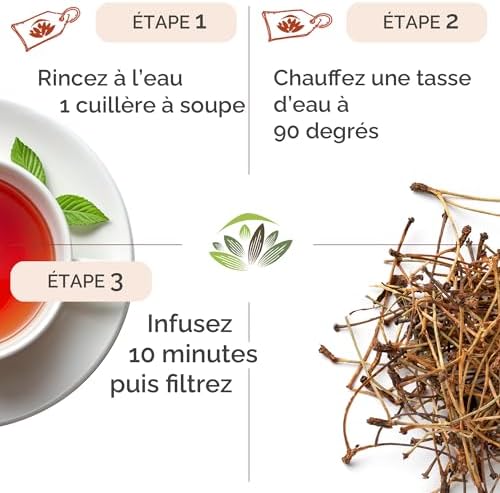 ÉTAPE 1

Rincez à l'eau 1 cuillère à soupe

ÉTAPE 2

Chauffez une tasse d'eau à 90 degrés

ÉTAPE 3

Infusez 10 minutes puis filtrez