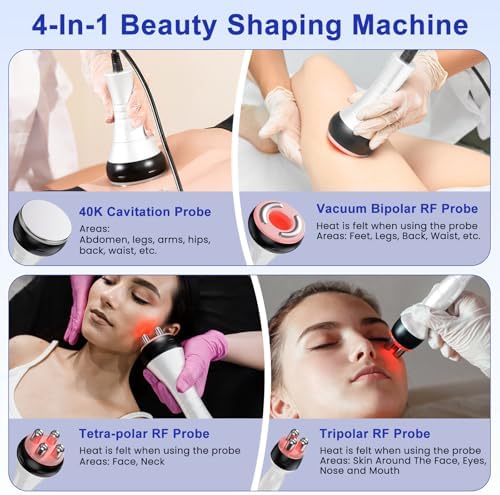 4-In-1 Beauty Shaping Machine

40K Cavitation Probe
Areas:
Abdomen, legs, arms, hips, back, waist, etc.

Vacuum Bipolar RF Probe
Heat is felt when using the probe
Areas: Feet, Legs, Back, Waist, etc.

Tetra-polar RF Probe
Heat is felt when using the probe
Areas: Face, Neck

Tripolar RF Probe
Heat is felt when using the probe
Areas: Skin Around The Face, Eyes, Nose and Mouth