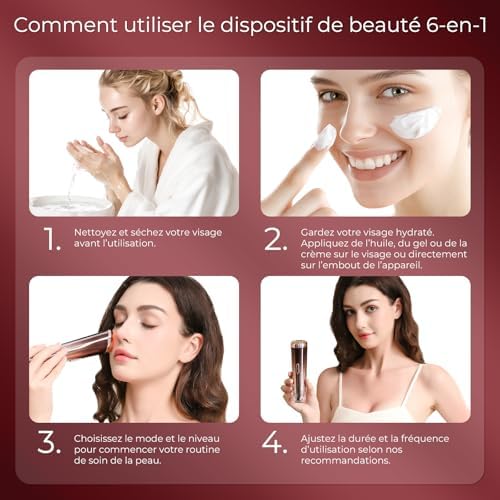 Comment utiliser le dispositif de beauté 6-en-1

1. Nettoyez et séchez votre visage avant l'utilisation.

2. Gardez votre visage hydraté. Appliquez de l'huile, du gel ou de la crème sur le visage ou directement sur l'embout de l'appareil.

3. Choisissez le mode et le niveau pour commencer votre routine de soin de la peau.

4. Ajustez la durée et la fréquence d'utilisation selon nos recommandations.