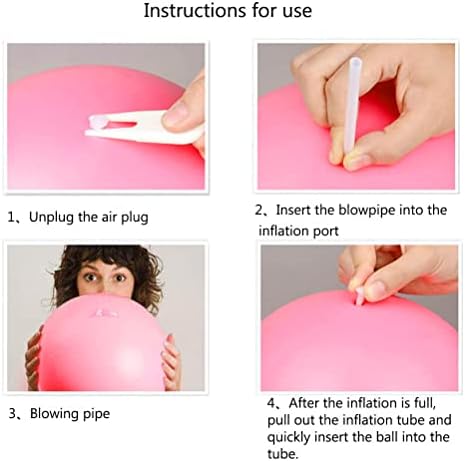 Instructions for use

1、Unplug the air plug

2、Insert the blowpipe into the inflation port

3、Blowing pipe

4、After the inflation is full, pull out the inflation tube and quickly insert the ball into the tube.