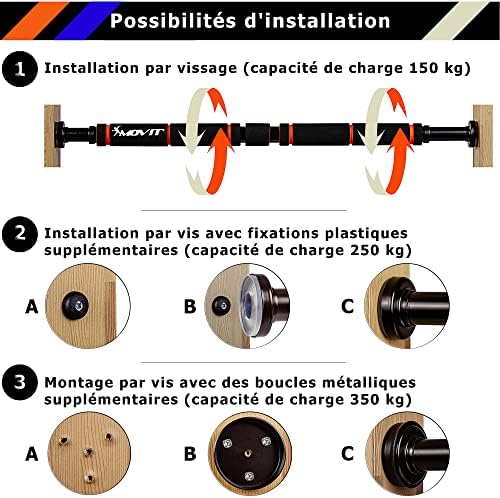 Possibilités d'installation

1 Installation par vissage (capacité de charge 150 kg)

MOVIT

2 Installation par vis avec fixations plastiques supplémentaires (capacité de charge 250 kg)

A B C

3 Montage par vis avec des boucles métalliques supplémentaires (capacité de charge 350 kg)

A B C