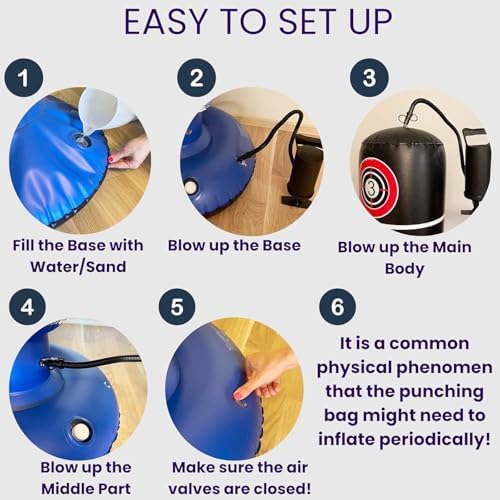 EASY TO SET UP

1

Fill the Base with Water/Sand

2

Blow up the Base

3

3

Blow up the Main Body

4

Blow up the Middle Part

5

Make sure the air valves are closed!

6

It is a common physical phenomen that the punching bag might need to inflate periodically!