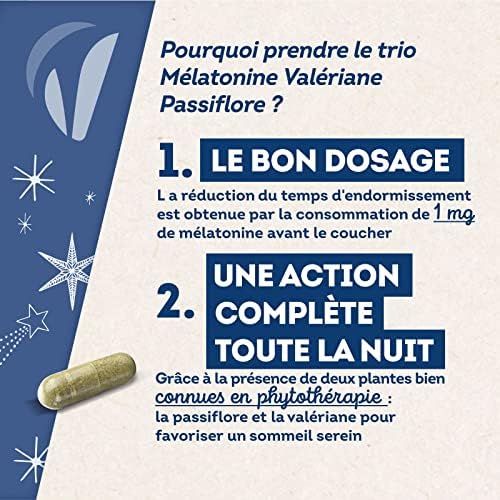 Pourquoi prendre le trio Mélatonine Valériane Passiflore ?

1. LE BON DOSAGE

L a réduction du temps d'endormissement est obtenue par la consommation de 1 mg de mélatonine avant le coucher

2. UNE ACTION COMPLÈTE TOUTE LA NUIT

Grâce à la présence de deux plantes bien connues en phytothérapie : la passiflore et la valériane pour favoriser un sommeil serein