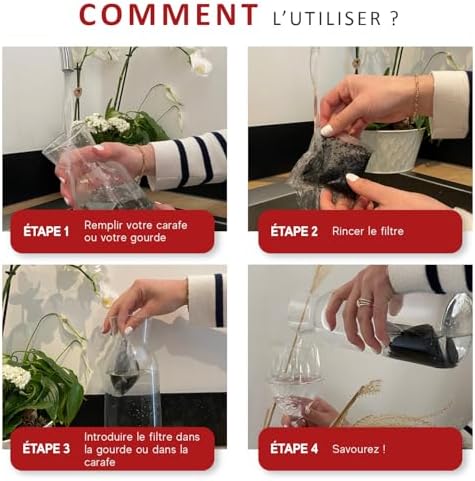 COMMENT L'UTILISER ?

ÉTAPE 1 Remplir votre carafe ou votre gourde

ÉTAPE 2 Rincer le filtre

ÉTAPE 3 Introduire le filtre dans la gourde ou dans la carafe

ÉTAPE 4 Savourez !