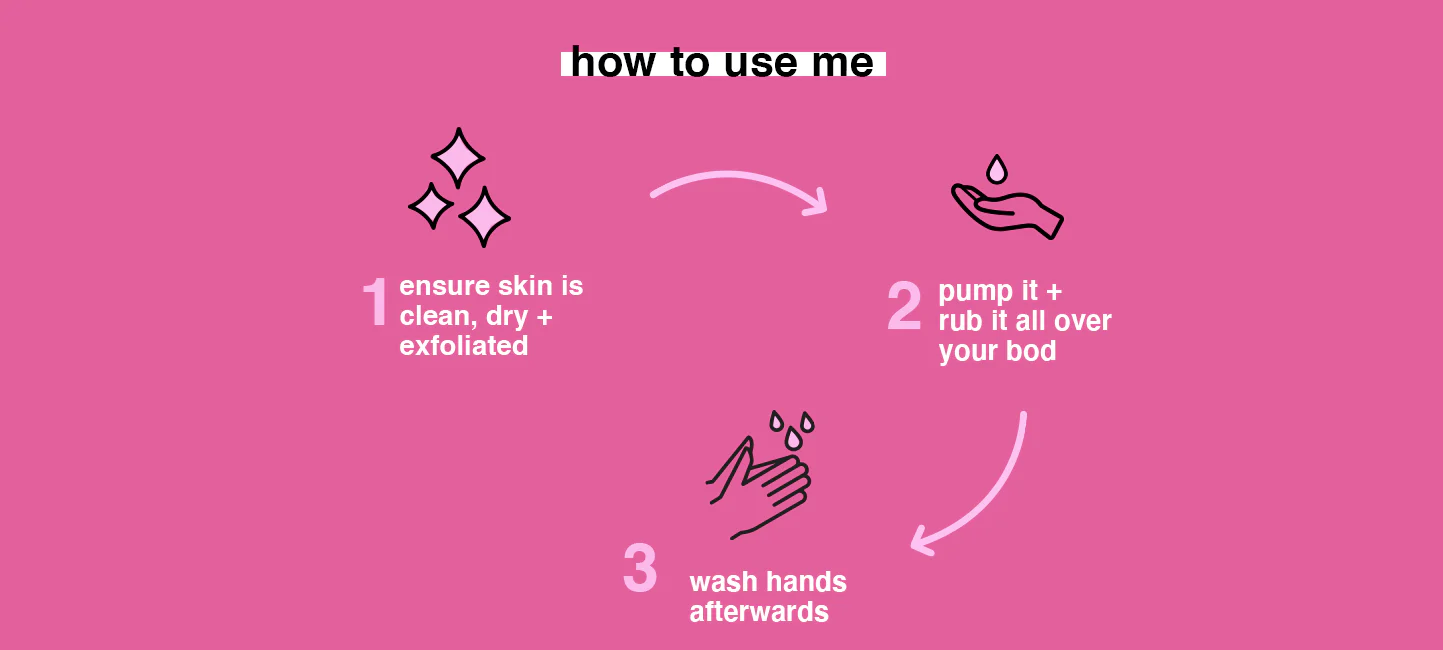 how to use me

1 ensure skin is clean, dry + exfoliated

2 pump it + rub it all over your bod

3 wash hands afterwards