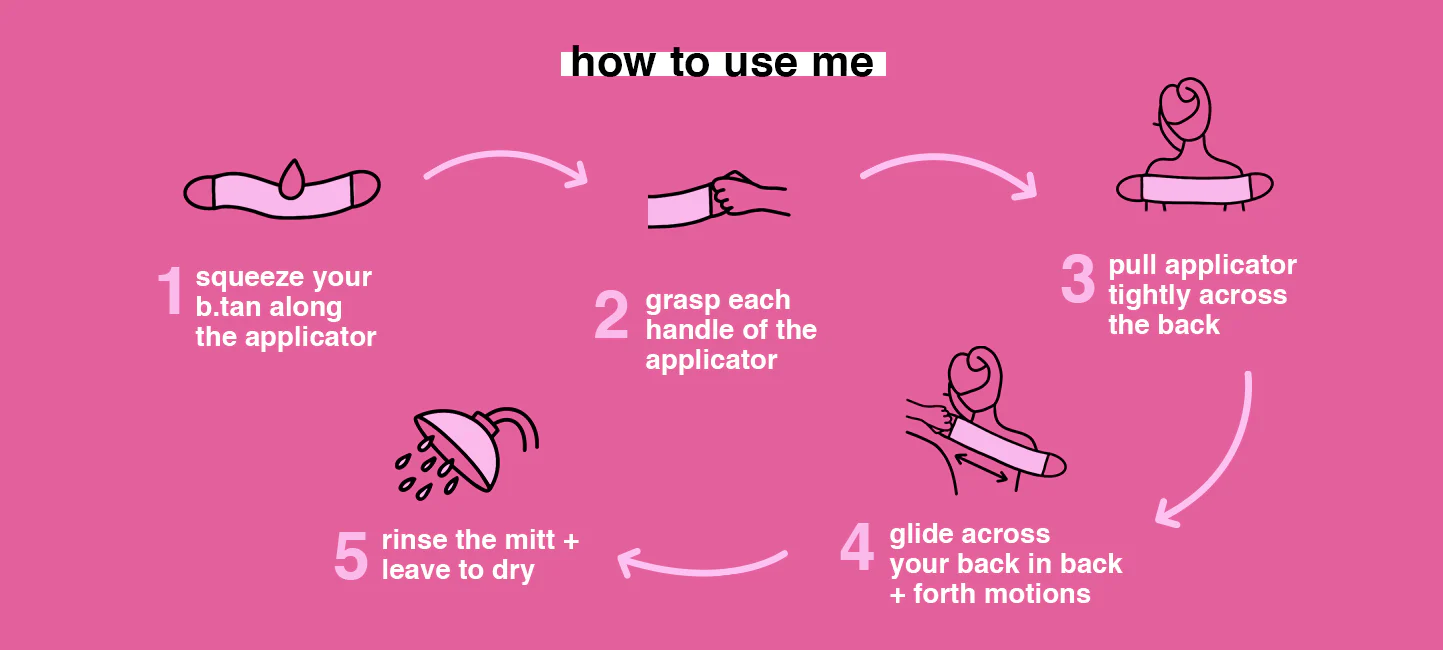 how to use me

1 squeeze your b.tan along the applicator

2 grasp each handle of the applicator

3 pull applicator tightly across the back

4 glide across your back in back + forth motions

5 rinse the mitt + leave to dry