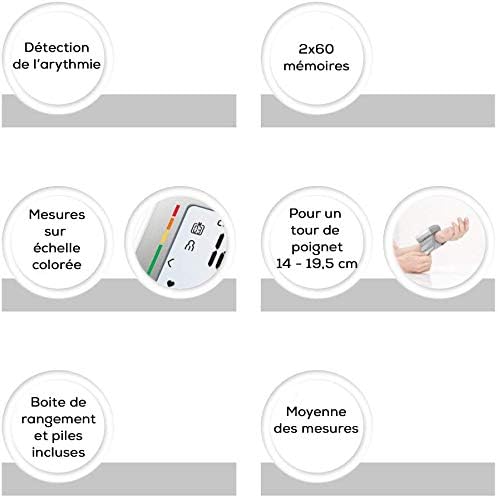 Détection de l'arythmie

2x60 mémoires

Mesures sur échelle colorée

Pour un tour de poignet 14 - 19,5 cm

Boite de rangement et piles incluses

Moyenne des mesures