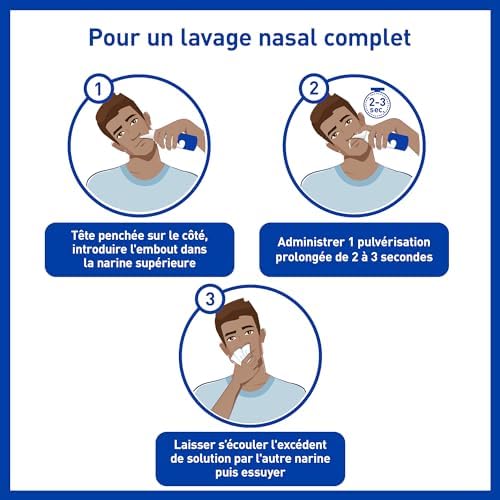 Pour un lavage nasal complet

1

Tête penchée sur le côté, introduire l'embout dans la narine supérieure

2

2-3 sec.

Administrer 1 pulvérisation prolongée de 2 à 3 secondes

3

Laisser s'écouler l'excédent de solution par l'autre narine puis essuyer