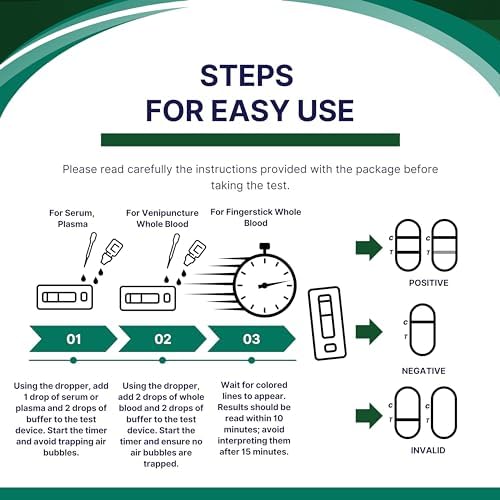 STEPS
FOR EASY USE

Please read carefully the instructions provided with the package before taking the test.

For Serum, Plasma

For Venipuncture Whole Blood

For Fingerstick Whole Blood

01

02

03

Using the dropper, add 1 drop of serum or plasma and 2 drops of buffer to the test device. Start the timer and avoid trapping air bubbles.

Using the dropper, add 2 drops of whole blood and 2 drops of buffer to the test device. Start the timer and ensure no air bubbles are trapped.

Wait for colored lines to appear. Results should be read within 10 minutes; avoid interpreting them after 15 minutes.

C
T
C
T
POSITIVE

C
T
NEGATIVE

C
T
C
T
INVALID