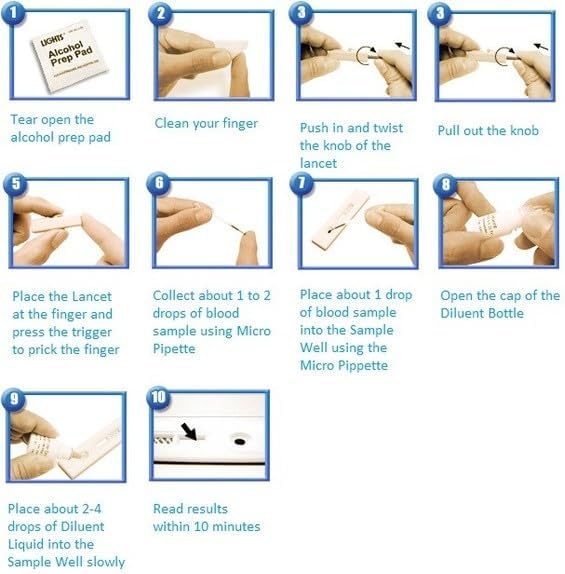 1

LIGHTS
Alcohol Prep Pad

Tear open the alcohol prep pad

2

Clean your finger

3

Push in and twist the knob of the lancet

3

Pull out the knob

5

Place the Lancet at the finger and press the trigger to prick the finger

6

Collect about 1 to 2 drops of blood sample using Micro Pipette

7

Place about 1 drop of blood sample into the Sample Well using the Micro Pippette

8

Open the cap of the Diluent Bottle

9

Place about 2-4 drops of Diluent Liquid into the Sample Well slowly

10

Read results within 10 minutes