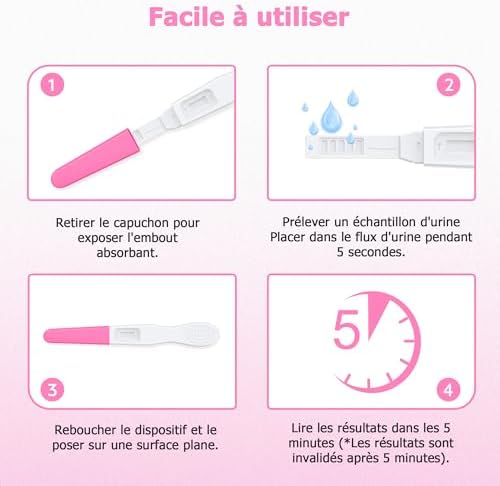 Facile à utiliser

1

Retirer le capuchon pour exposer l'embout absorbant.

2

Prélever un échantillon d'urine
Placer dans le flux d'urine pendant 5 secondes.

3

Reboucher le dispositif et le poser sur une surface plane.

5

4

Lire les résultats dans les 5 minutes (*Les résultats sont invalidés après 5 minutes).