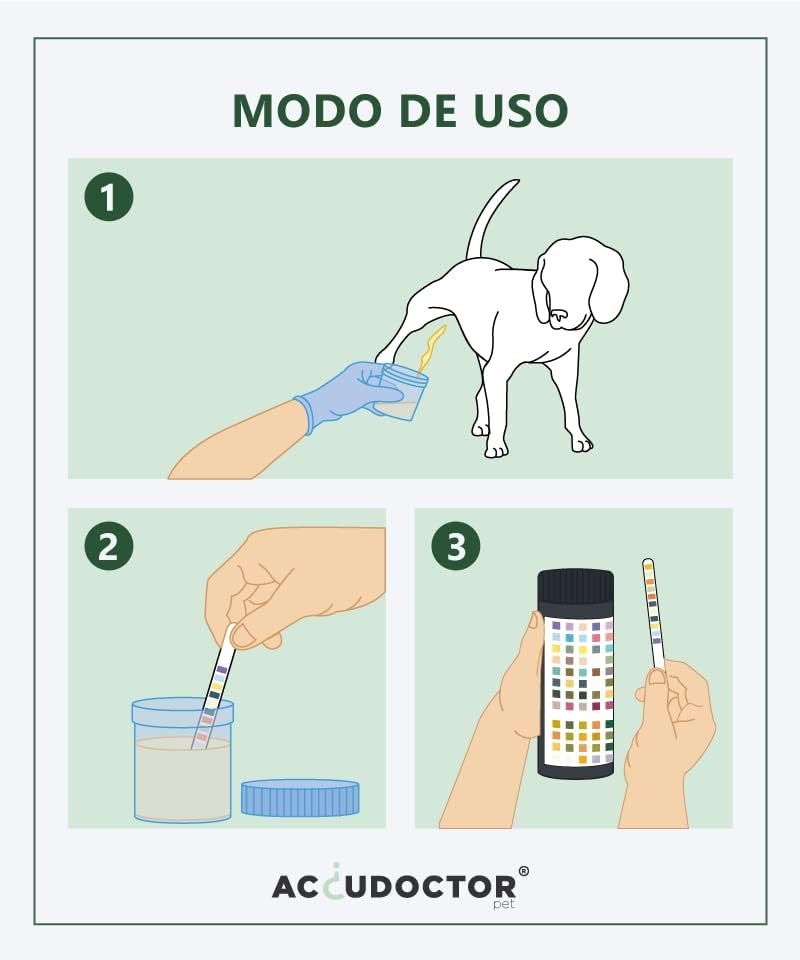 MODO DE USO

1

2

3

ACCUDOCTOR®
pet