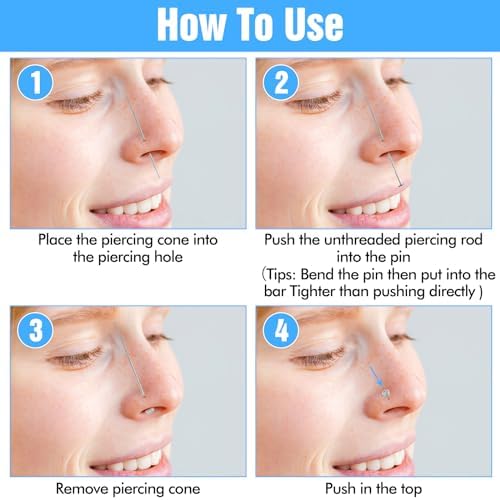 How To Use

1

Place the piercing cone into the piercing hole

2

Push the unthreaded piercing rod into the pin
(Tips: Bend the pin then put into the bar Tighter than pushing directly )

3

Remove piercing cone

4

Push in the top