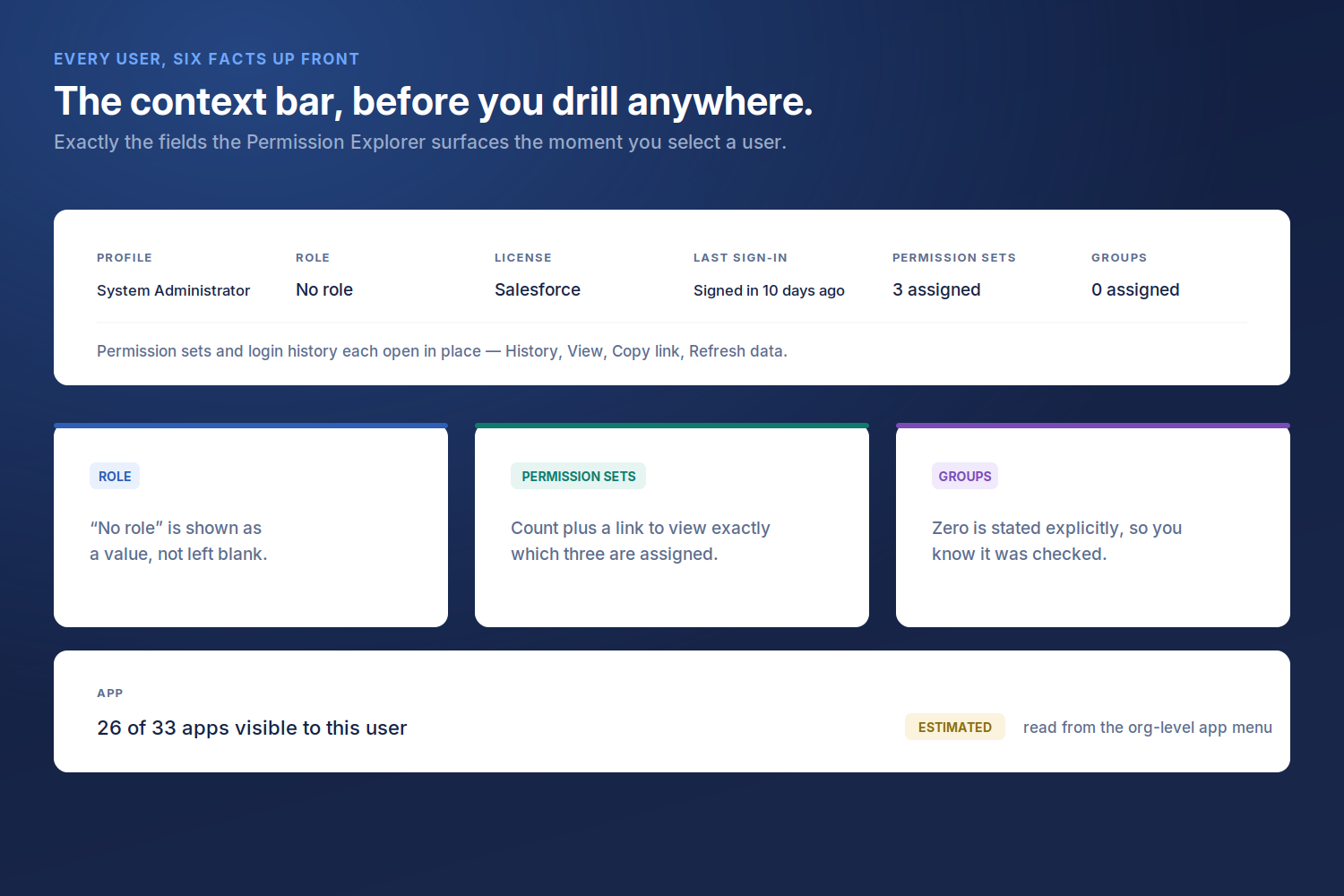 EVERY USER, SIX FACTS UP FRONT

The context bar, before you drill anywhere.

Exactly the fields the Permission Explorer surfaces the moment you select a user.

PROFILE
System Administrator

ROLE
No role

LICENSE
Salesforce

LAST SIGN-IN
Signed in 10 days ago

PERMISSION SETS
3 assigned

GROUPS
0 assigned

Permission sets and login history each open in place — History, View, Copy link, Refresh data.

ROLE

"No role" is shown as a value, not left blank.

PERMISSION SETS

Count plus a link to view exactly which three are assigned.

GROUPS

Zero is stated explicitly, so you know it was checked.

APP

26 of 33 apps visible to this user

ESTIMATED

read from the org-level app menu