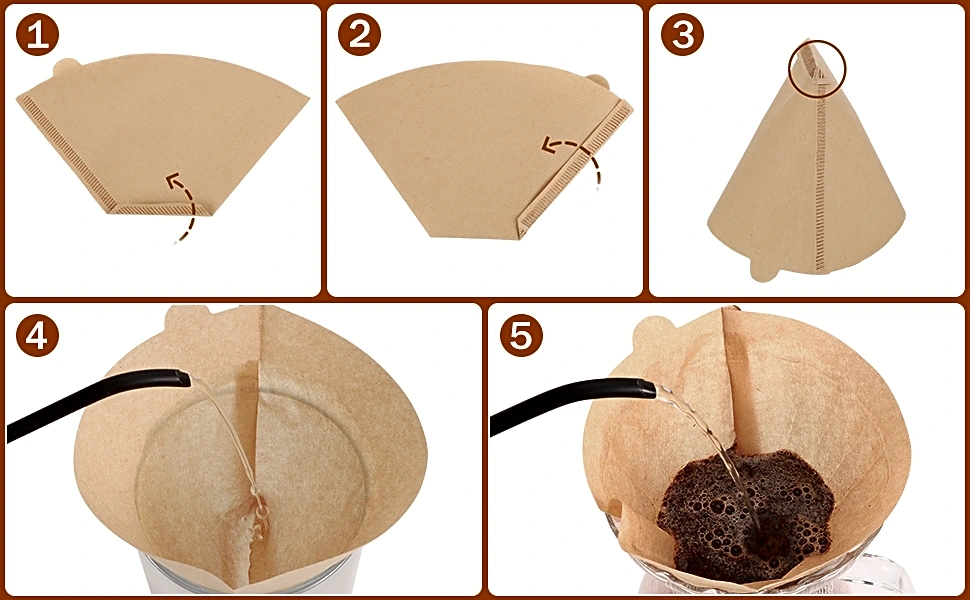 1
2
3
4
5