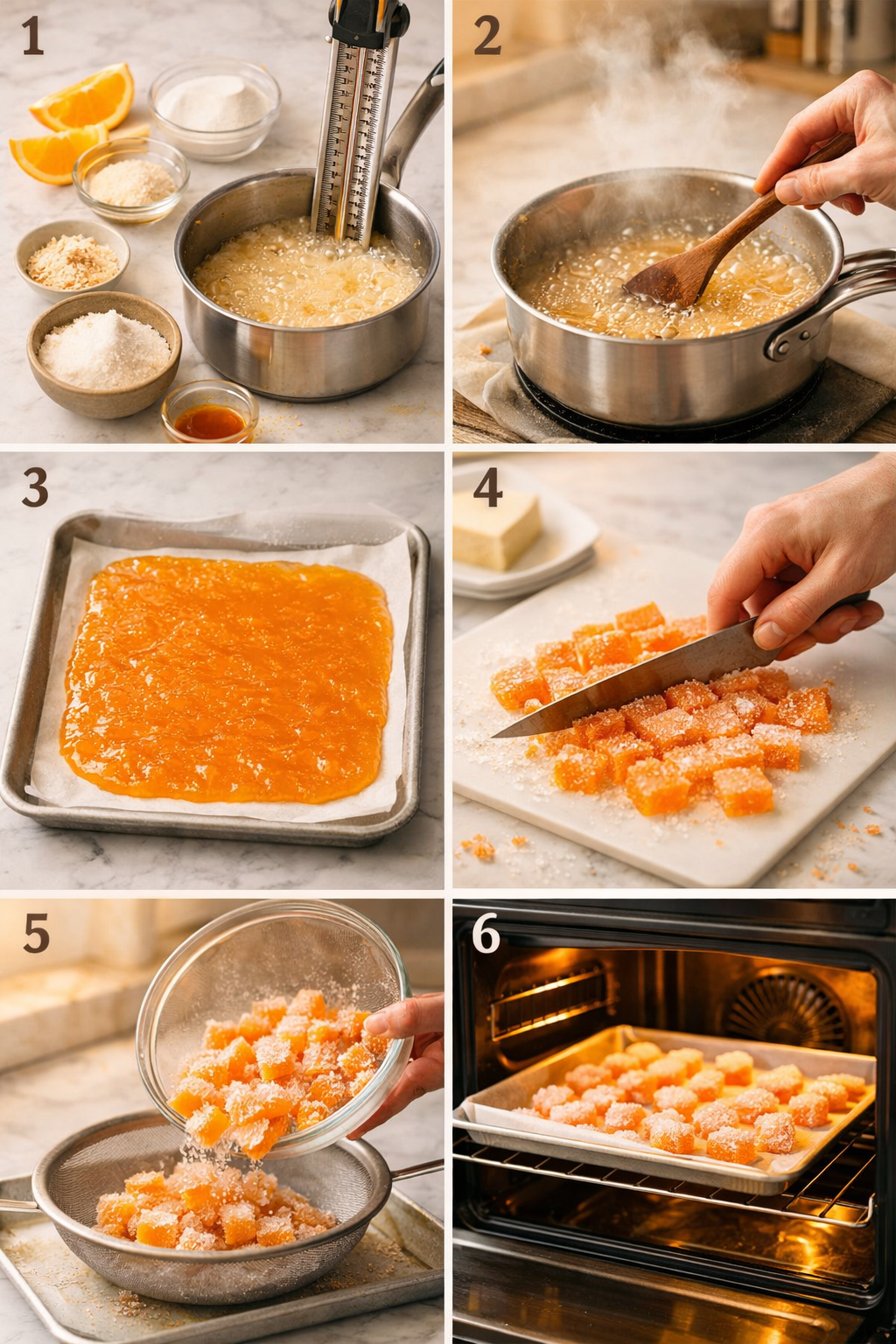 1
2
3
4
5
6