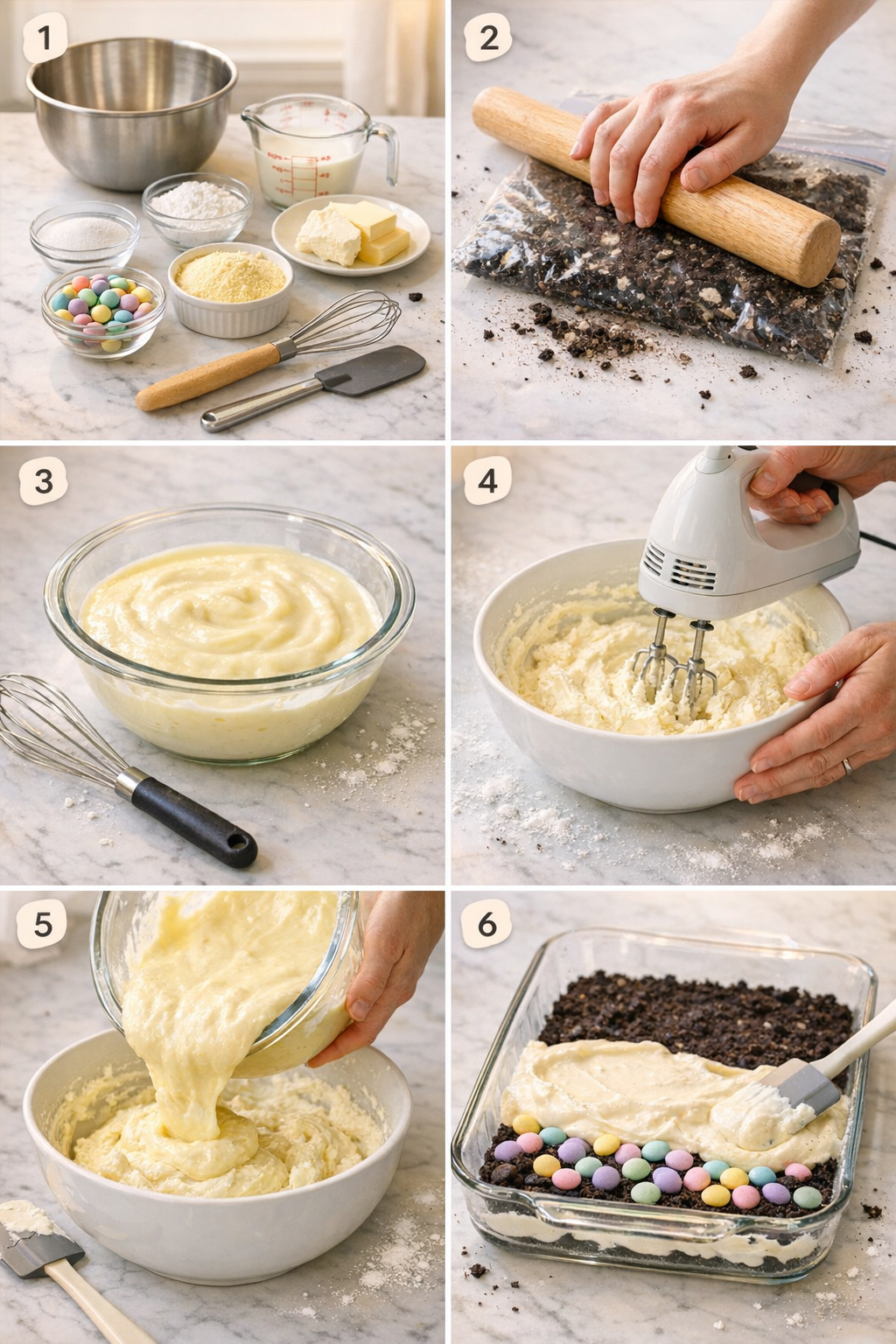 1

2

3

4

5

6