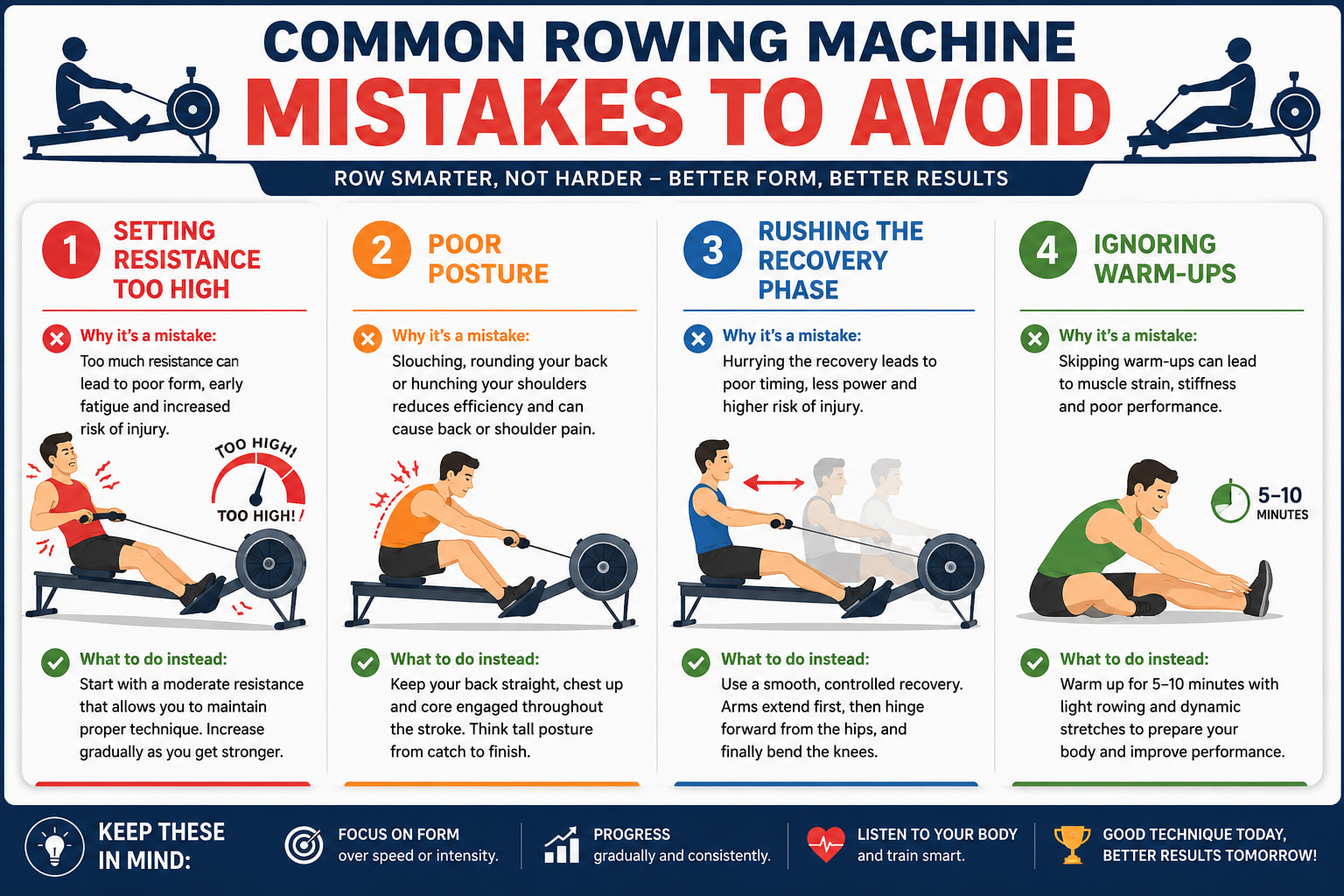 COMMON ROWING MACHINE
MISTAKES TO AVOID

ROW SMARTER, NOT HARDER – BETTER FORM, BETTER RESULTS

1 SETTING RESISTANCE TOO HIGH

Why it's a mistake:
Too much resistance can lead to poor form, early fatigue and increased risk of injury.

TOO HIGH!
TOO HIGH!

What to do instead:
Start with a moderate resistance that allows you to maintain proper technique. Increase gradually as you get stronger.

2 POOR POSTURE

Why it's a mistake:
Slouching, rounding your back or hunching your shoulders reduces efficiency and can cause back or shoulder pain.

What to do instead:
Keep your back straight, chest up and core engaged throughout the stroke. Think tall posture from catch to finish.

3 RUSHING THE RECOVERY PHASE

Why it's a mistake:
Hurrying the recovery leads to poor timing, less power and higher risk of injury.

What to do instead:
Use a smooth, controlled recovery. Arms extend first, then hinge forward from the hips, and finally bend the knees.

4 IGNORING WARM-UPS

Why it's a mistake:
Skipping warm-ups can lead to muscle strain, stiffness and poor performance.

5–10 MINUTES

What to do instead:
Warm up for 5–10 minutes with light rowing and dynamic stretches to prepare your body and improve performance.

KEEP THESE IN MIND:

FOCUS ON FORM over speed or intensity.

PROGRESS gradually and consistently.

LISTEN TO YOUR BODY and train smart.

GOOD TECHNIQUE TODAY, BETTER RESULTS TOMORROW!