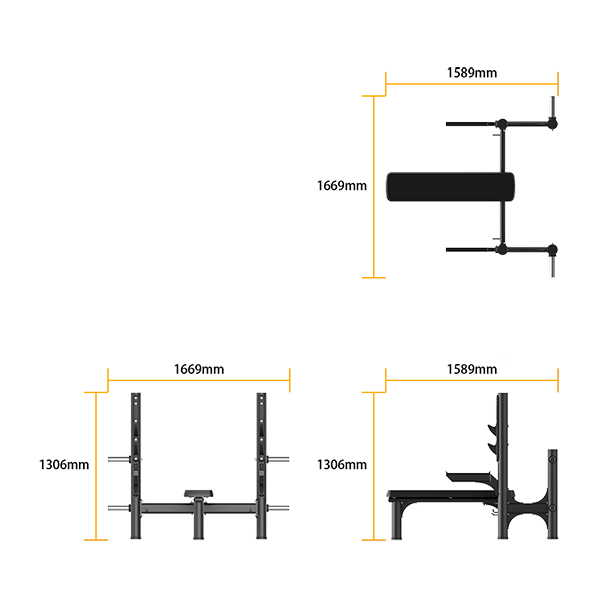 1589mm

1669mm

1669mm

1306mm

1589mm

1306mm