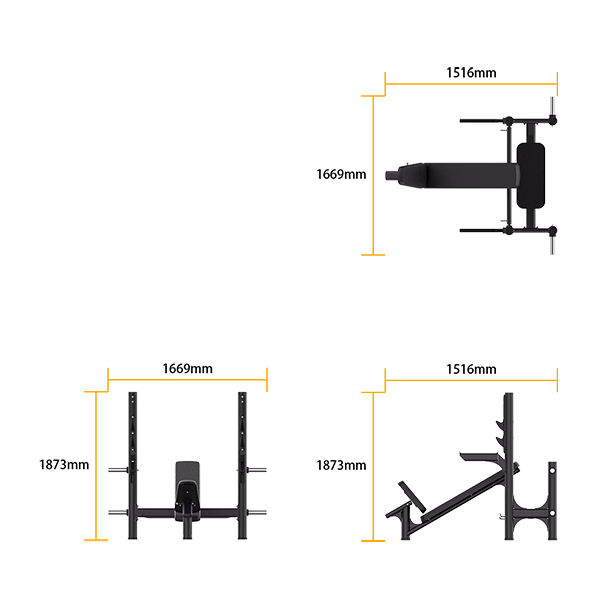 1516mm

1669mm

1669mm

1873mm

1516mm

1873mm