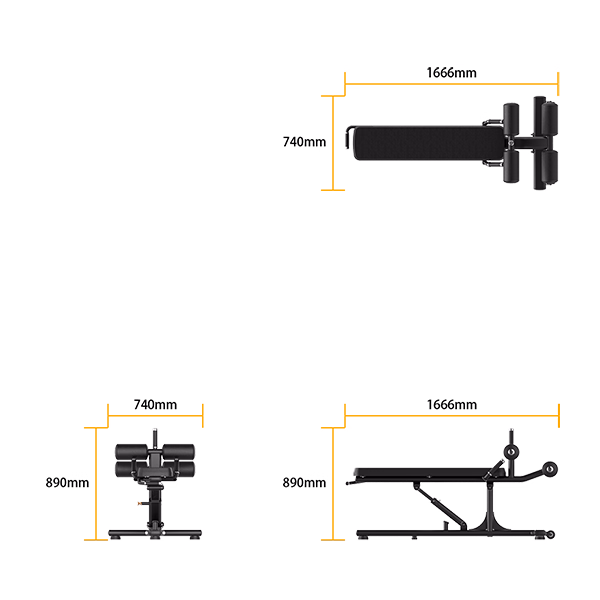 1666mm

740mm

740mm

890mm

1666mm

890mm