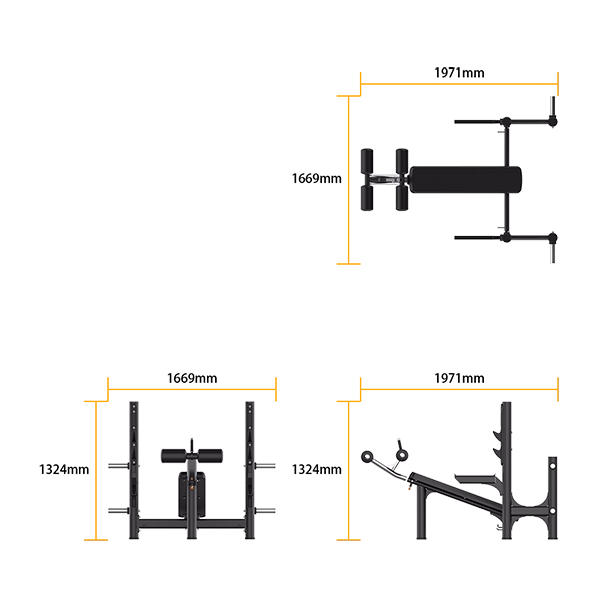 1971mm
1669mm

1669mm
1324mm

1971mm
1324mm