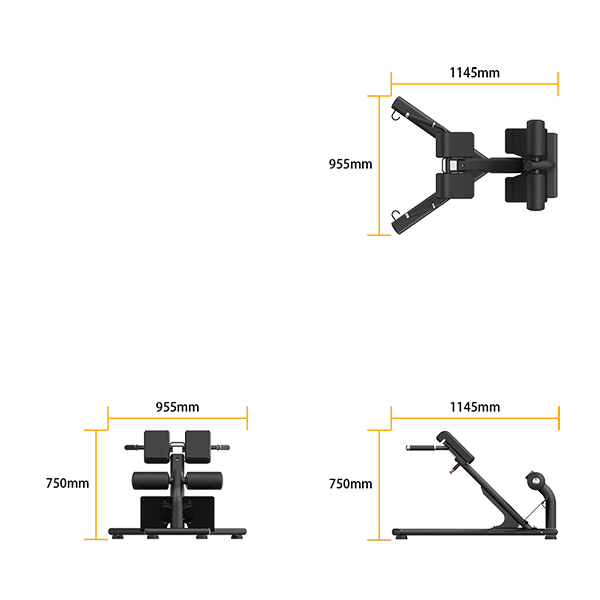 1145mm

955mm

955mm

750mm

1145mm

750mm