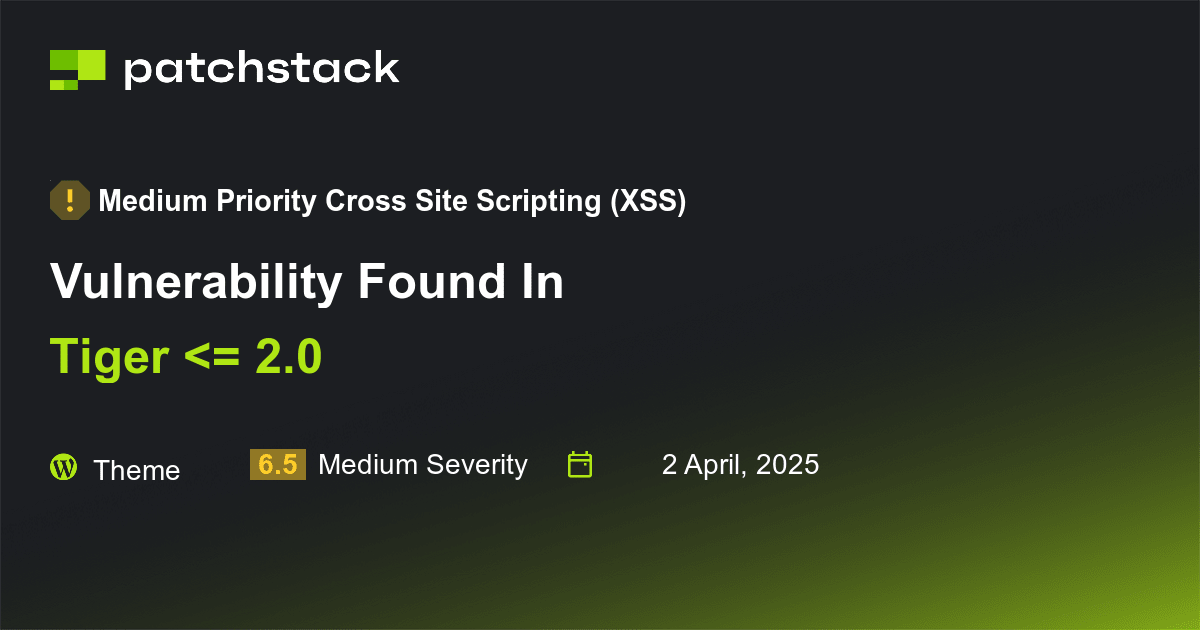 patchstack

Medium Priority Cross Site Scripting (XSS)

Vulnerability Found In

Tiger <= 2.0

Theme 6.5 Medium Severity 2 April, 2025