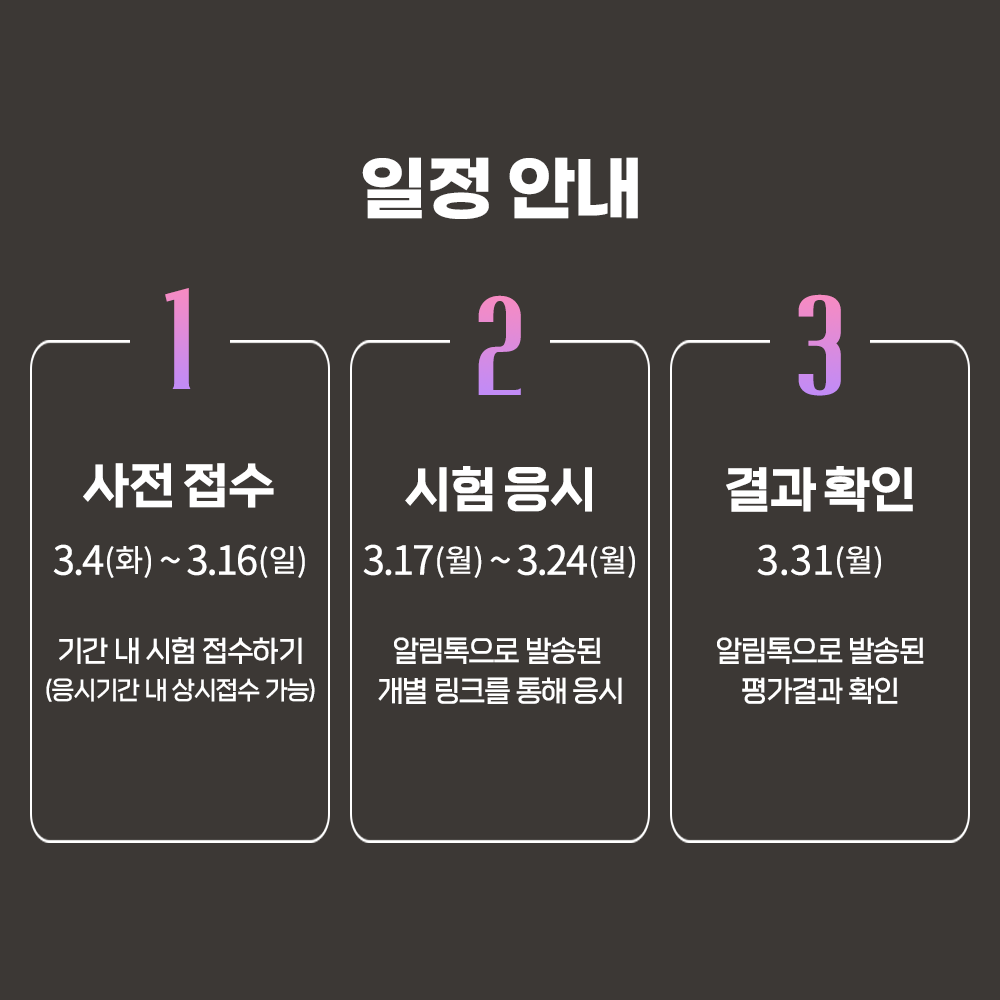 일정 안내

1

사전 접수

3.4(화) ~ 3.16(일)

기간 내 시험 접수하기
(응시기간 내 상시접수 가능)

2

시험 응시

3.17(월) ~ 3.24(월)

알림톡으로 발송된
개별 링크를 통해 응시

3

결과 확인

3.31(월)

알림톡으로 발송된
평가결과 확인