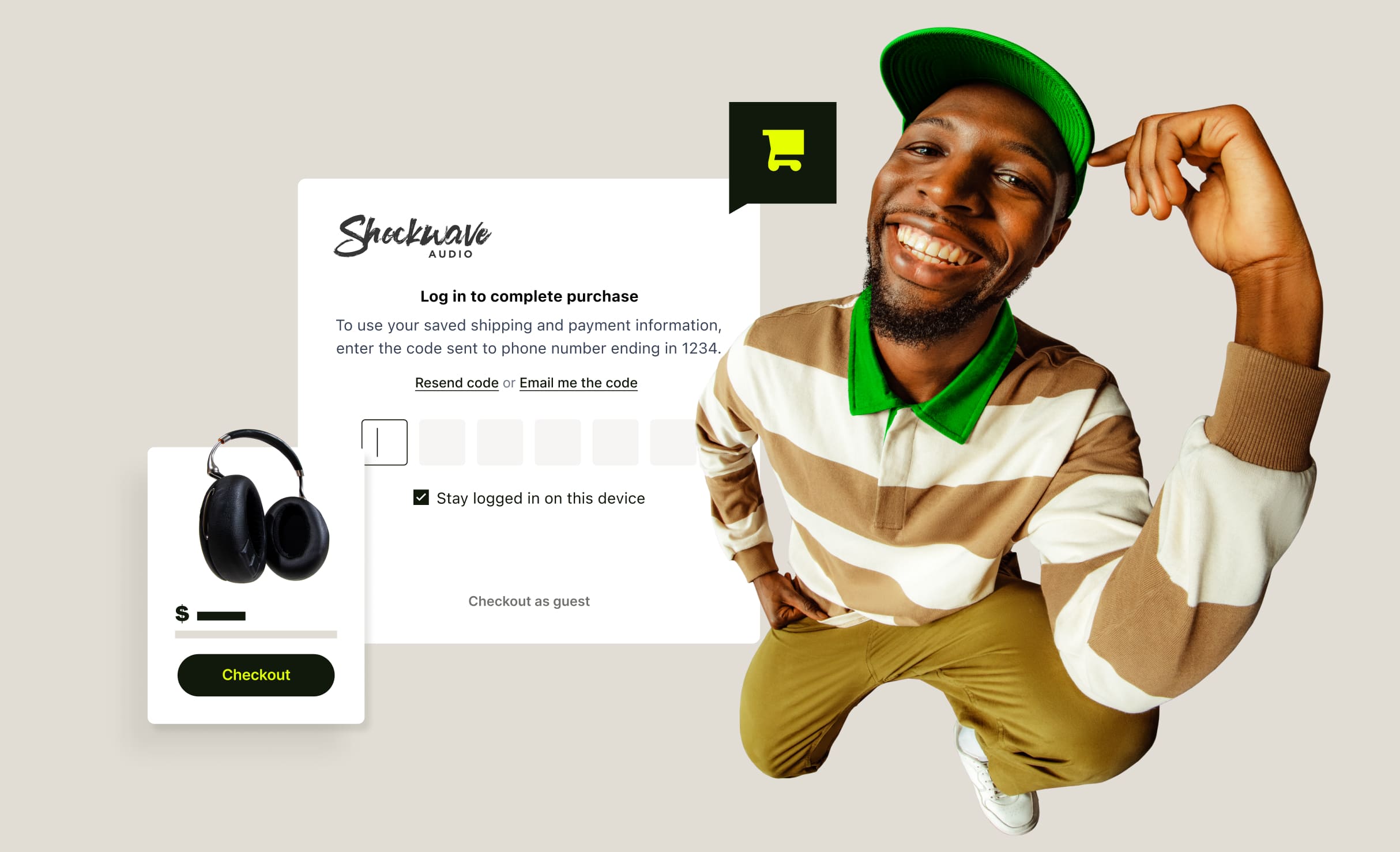 Shockwave
AUDIO

Log in to complete purchase

To use your saved shipping and payment information, enter the code sent to phone number ending in 1234.

Resend code or Email me the code

Stay logged in on this device

Checkout as guest

$

Checkout