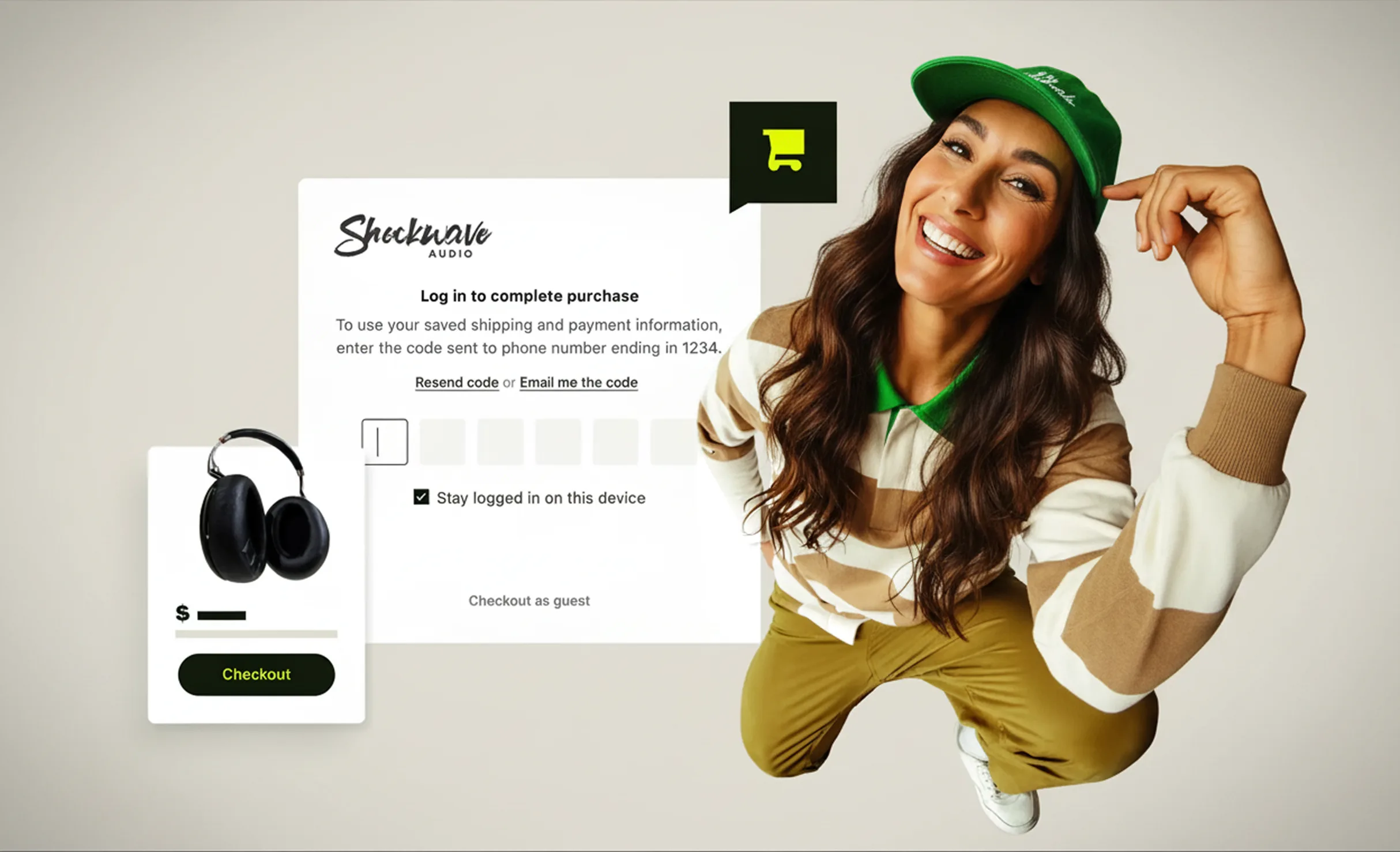 Shockwave
AUDIO

Log in to complete purchase

To use your saved shipping and payment information, enter the code sent to phone number ending in 1234.

Resend code or Email me the code

Stay logged in on this device

Checkout as guest

$

Checkout