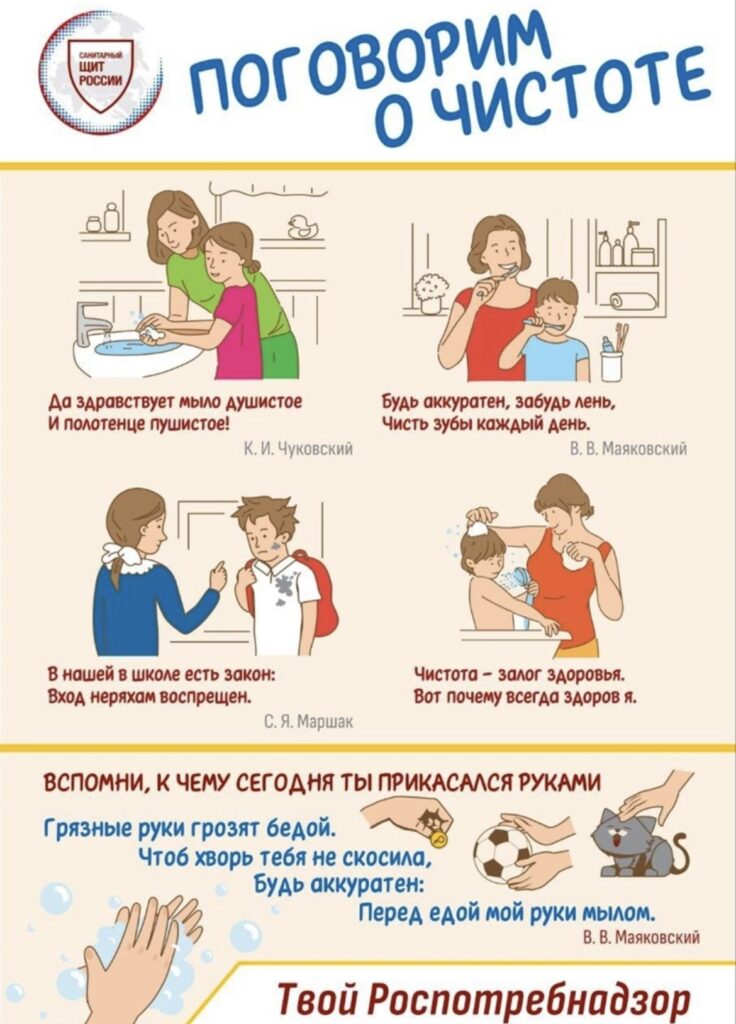 САНИТАРНЫЙ ЩИТ РОССИИ

ПОГОВОРИМ О ЧИСТОТЕ

Да здравствует мыло душистое
И полотенце пушистое!
К. И. Чуковский

Будь аккуратен, забудь лень,
Чисть зубы каждый день.
В. В. Маяковский

В нашей в школе есть закон:
Вход неряхам воспрещен.
С. Я. Маршак

Чистота – залог здоровья.
Вот почему всегда здоров я.

ВСПОМНИ, К ЧЕМУ СЕГОДНЯ ТЫ ПРИКАСАЛСЯ РУКАМИ

Грязные руки грозят бедой.
Чтоб хворь тебя не скосила,
Будь аккуратен:
Перед едой мой руки мылом.
В. В. Маяковский

Твой Роспотребнадзор