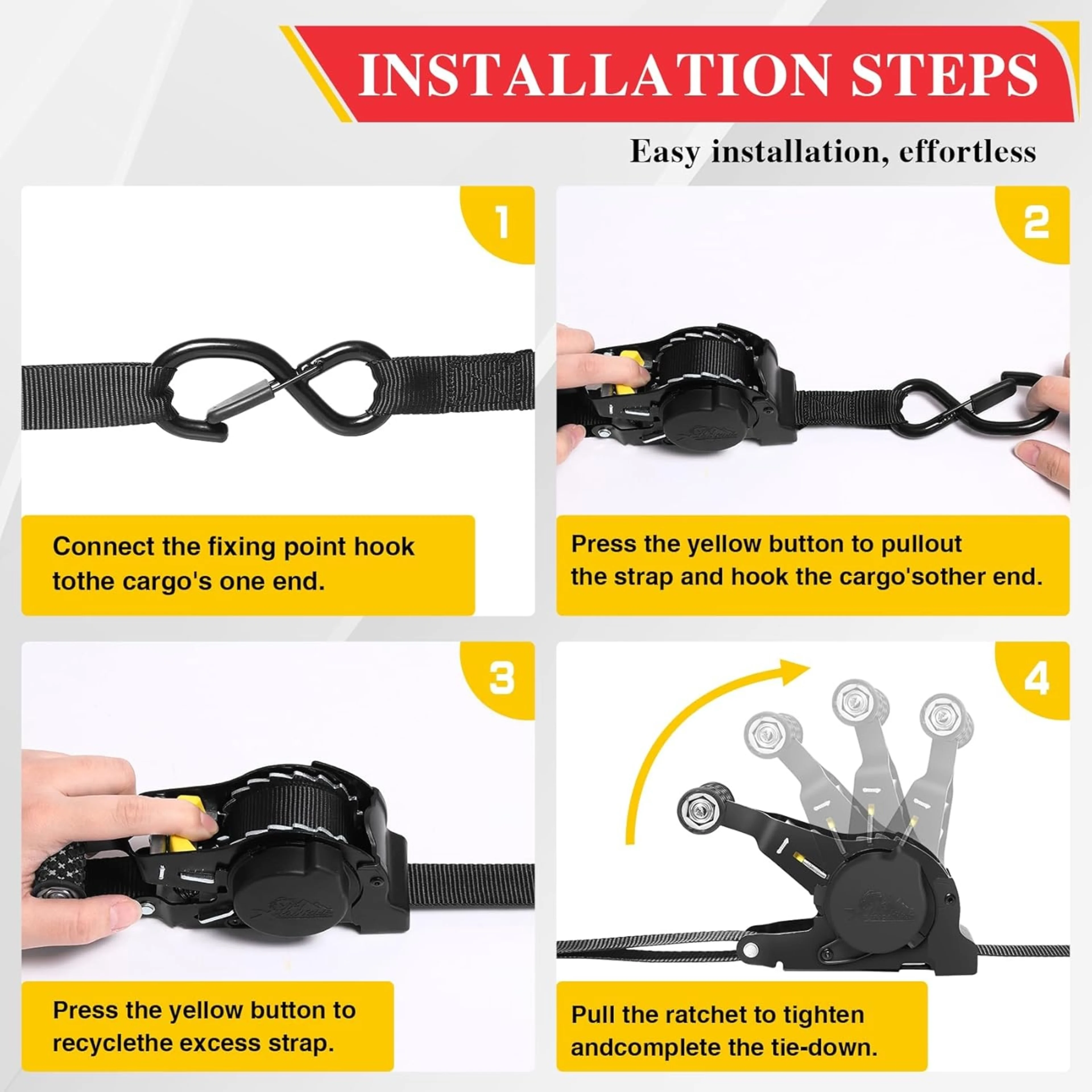 INSTALLATION STEPS

Easy installation, effortless

1

Connect the fixing point hook tothe cargo's one end.

2

Press the yellow button to pullout the strap and hook the cargo'sother end.

3

Press the yellow button to recyclethe excess strap.

4

Pull the ratchet to tighten andcomplete the tie-down.