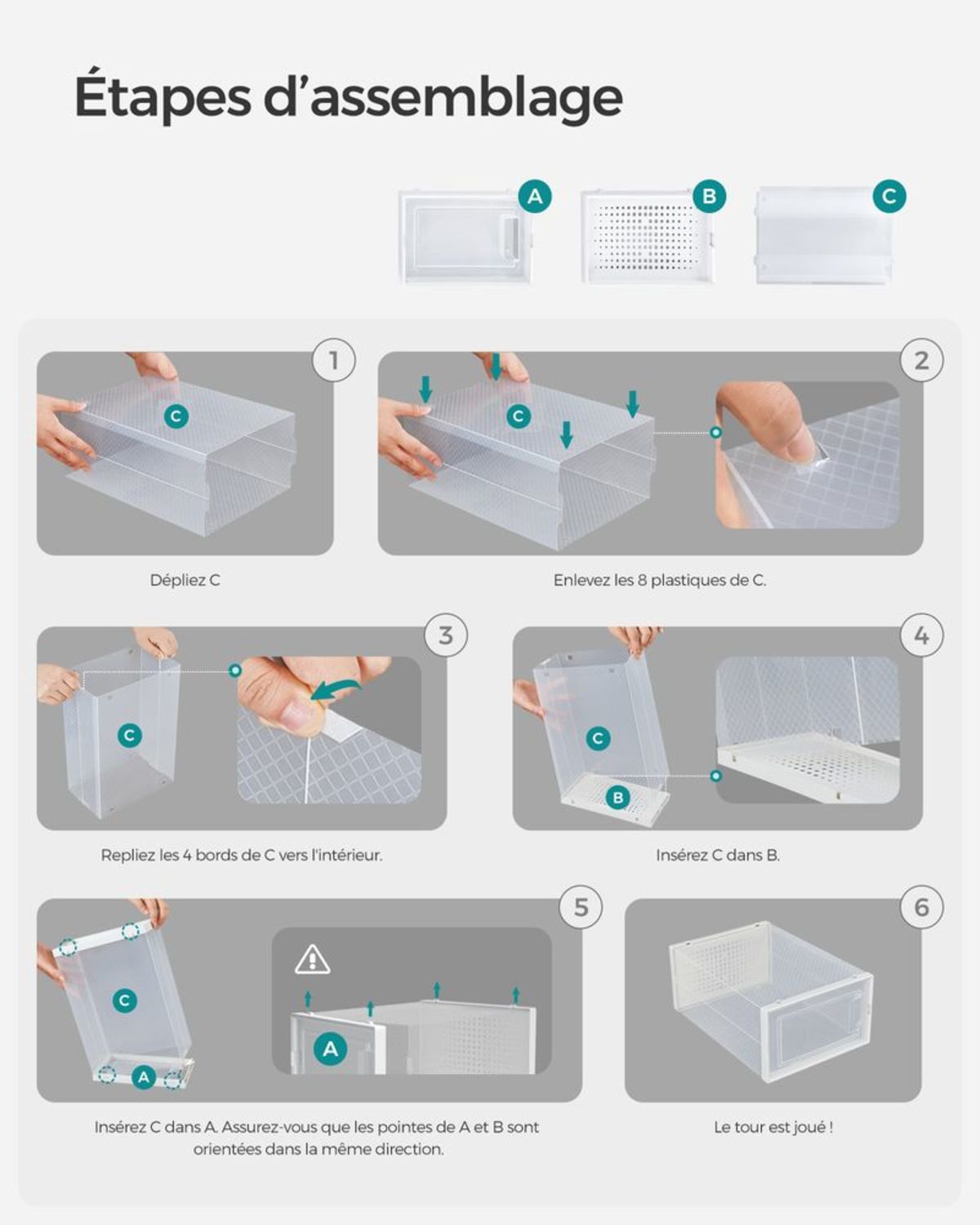 Étapes d'assemblage

A B C

1
C
Dépliez C

2
C
Enlevez les 8 plastiques de C.

3
C
Repliez les 4 bords de C vers l'intérieur.

4
C
B
Insérez C dans B.

5
C
A
A
Insérez C dans A. Assurez-vous que les pointes de A et B sont orientées dans la même direction.

6
Le tour est joué !