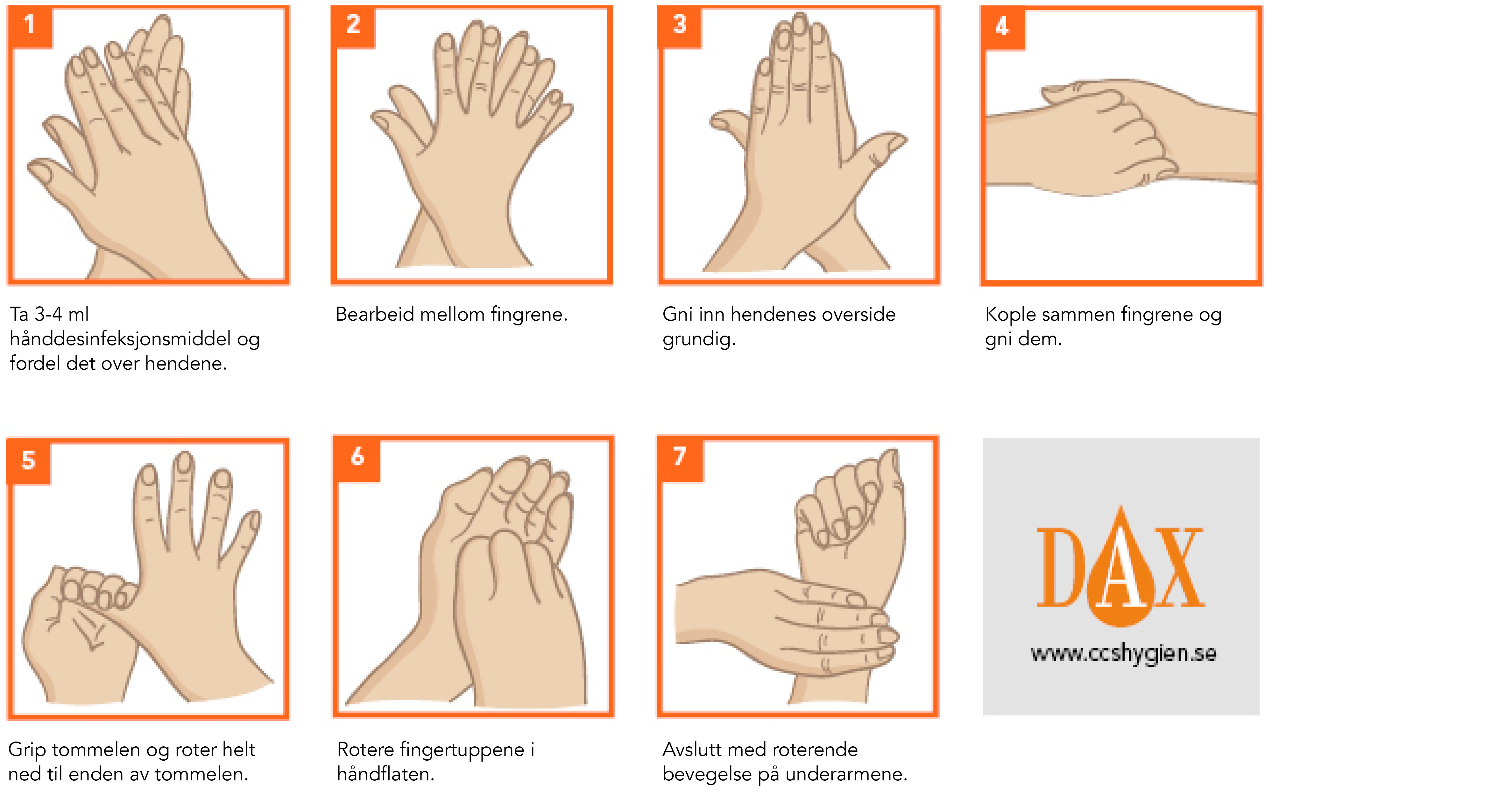 1

Ta 3-4 ml hånddesinfeksjonsmiddel og fordel det over hendene.

2

Bearbeid mellom fingrene.

3

Gni inn hendenes overside grundig.

4

Kople sammen fingrene og gni dem.

5

Grip tommelen og roter helt ned til enden av tommelen.

6

Rotere fingertuppene i håndflaten.

7

Avslutt med roterende bevegelse på underarmene.

DAX

www.ccshygien.se