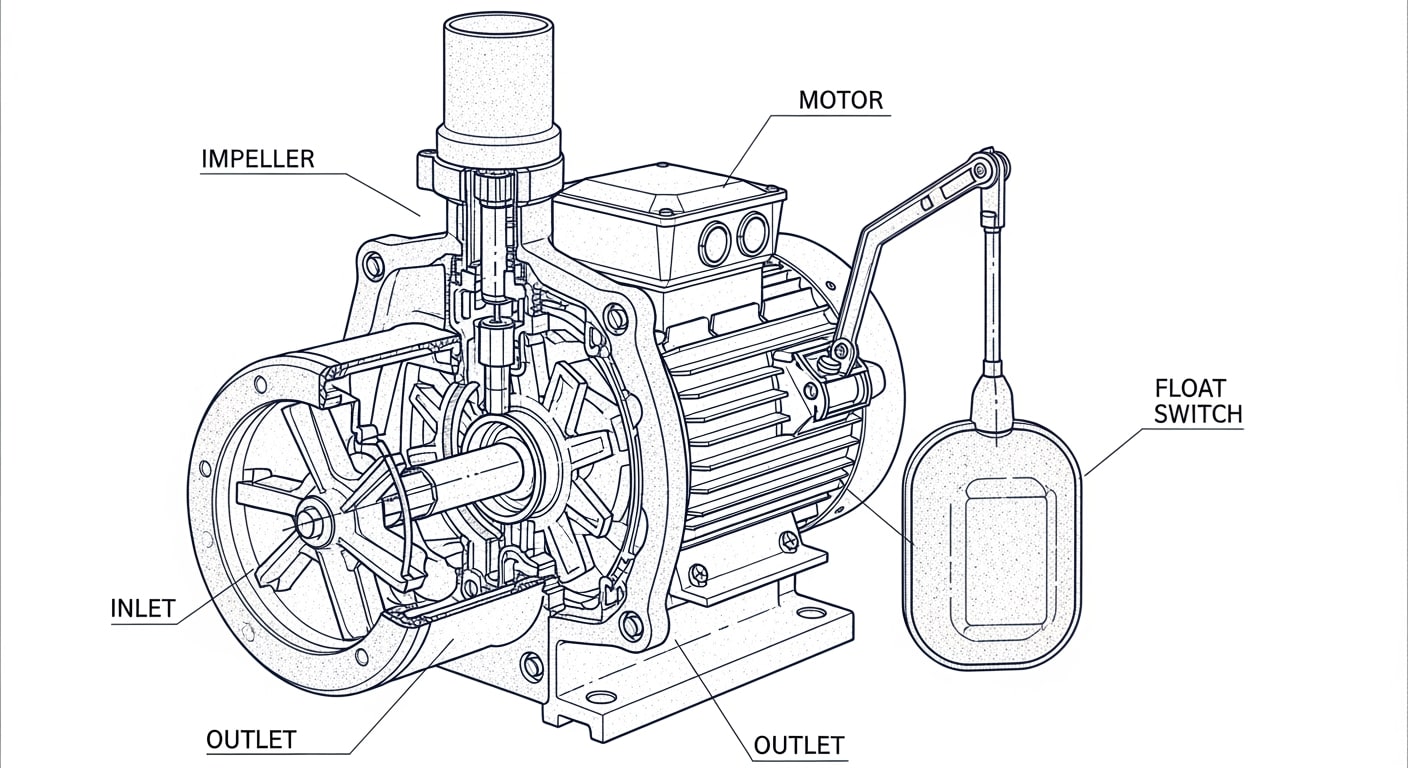 MOTOR

IMPELLER

FLOAT SWITCH

INLET

OUTLET

OUTLET