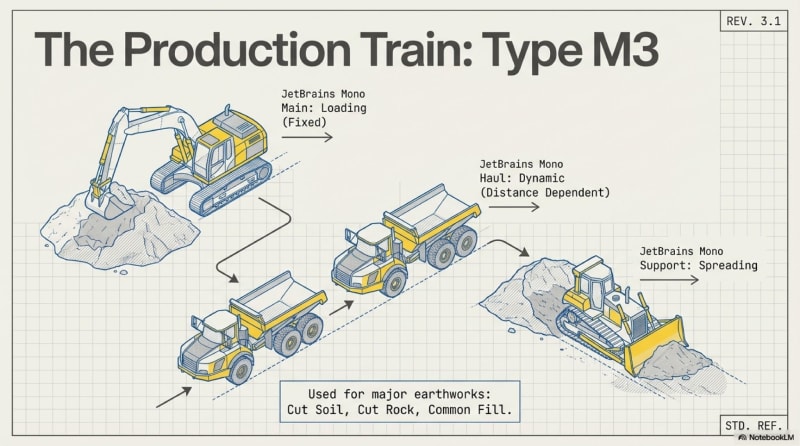 REV. 3.1

The Production Train: Type M3

JetBrains Mono
Main: Loading
(Fixed)

JetBrains Mono
Haul: Dynamic
(Distance Dependent)

JetBrains Mono
Support: Spreading

Used for major earthworks:
Cut Soil, Cut Rock, Common Fill.

STD. REF.

NotebookLM