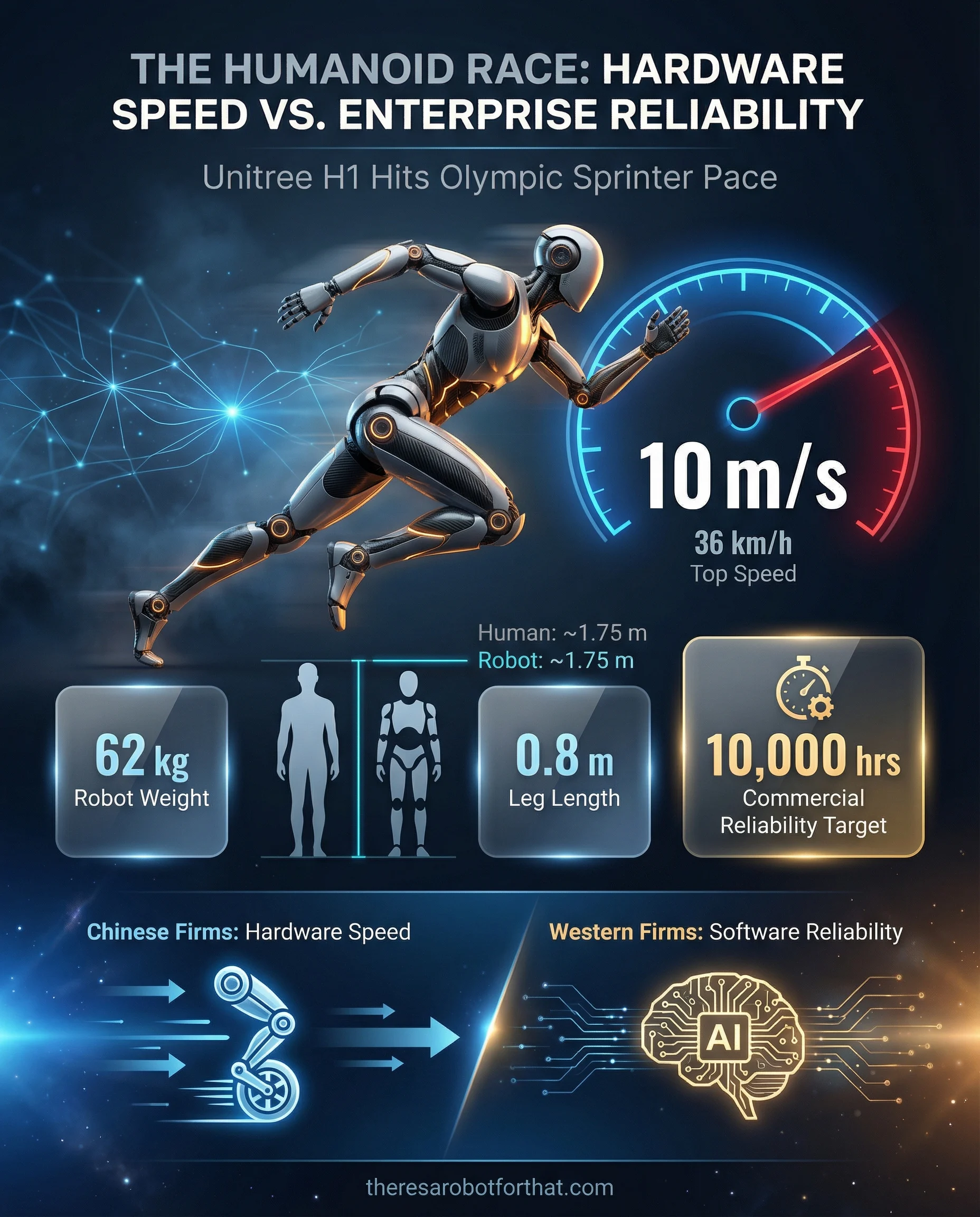 THE HUMANOID RACE: HARDWARE SPEED VS. ENTERPRISE RELIABILITY

Unitree H1 Hits Olympic Sprinter Pace

10 m/s
36 km/h
Top Speed

Human: ~1.75 m
Robot: ~1.75 m

62 kg
Robot Weight

0.8 m
Leg Length

10,000 hrs
Commercial Reliability Target

Chinese Firms: Hardware Speed

Western Firms: Software Reliability

AI

theresarobotforthat.com